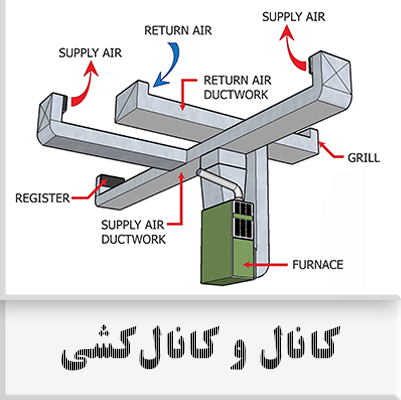 SUPPLY AIR

RETURN AIR

SUPPLY AIR

RETURN AIR DUCTWORK

GRILL

REGISTER

SUPPLY AIR DUCTWORK

FURNACE

کانال و کانال کشی